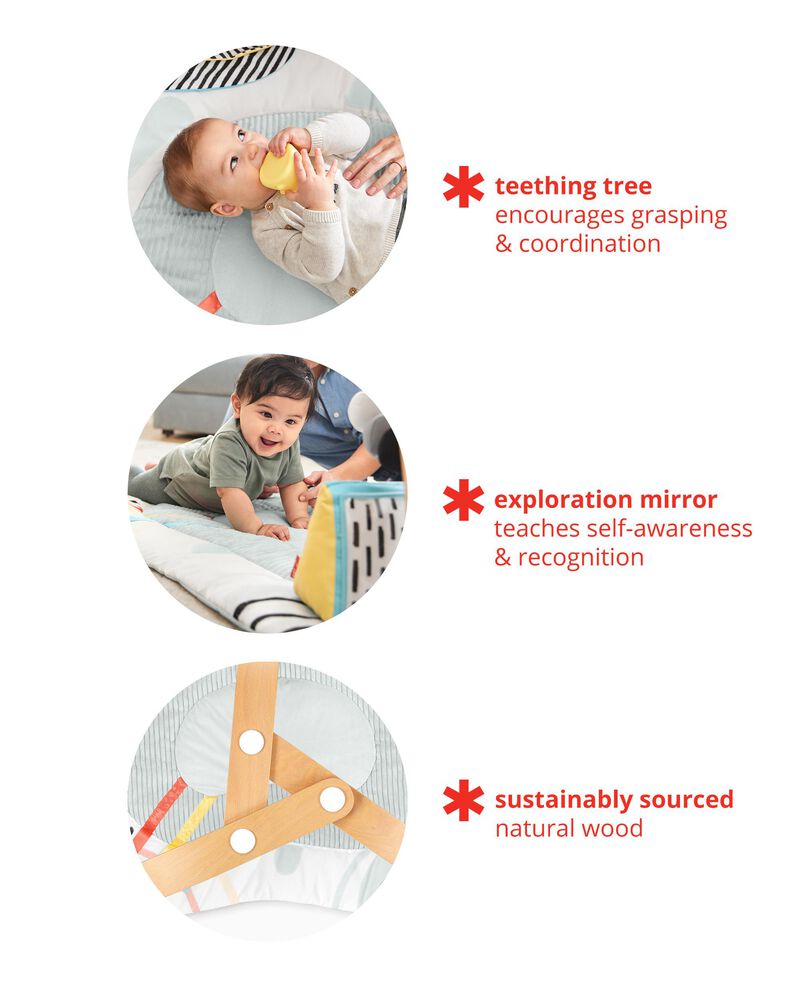 teething tree
encourages grasping & coordination

exploration mirror
teaches self-awareness & recognition

sustainably sourced
natural wood