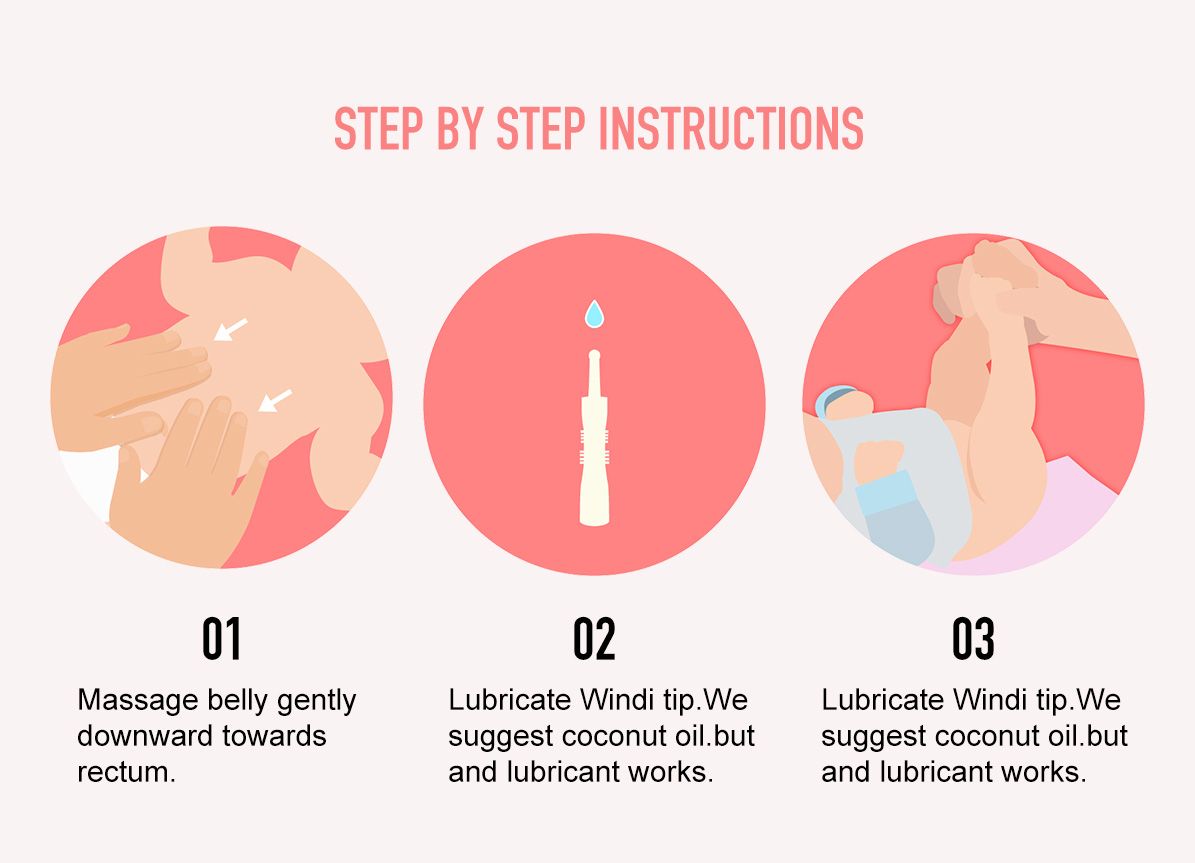 STEP BY STEP INSTRUCTIONS

01

Massage belly gently downward towards rectum.

02

Lubricate Windi tip.We suggest coconut oil.but and lubricant works.

03

Lubricate Windi tip.We suggest coconut oil.but and lubricant works.