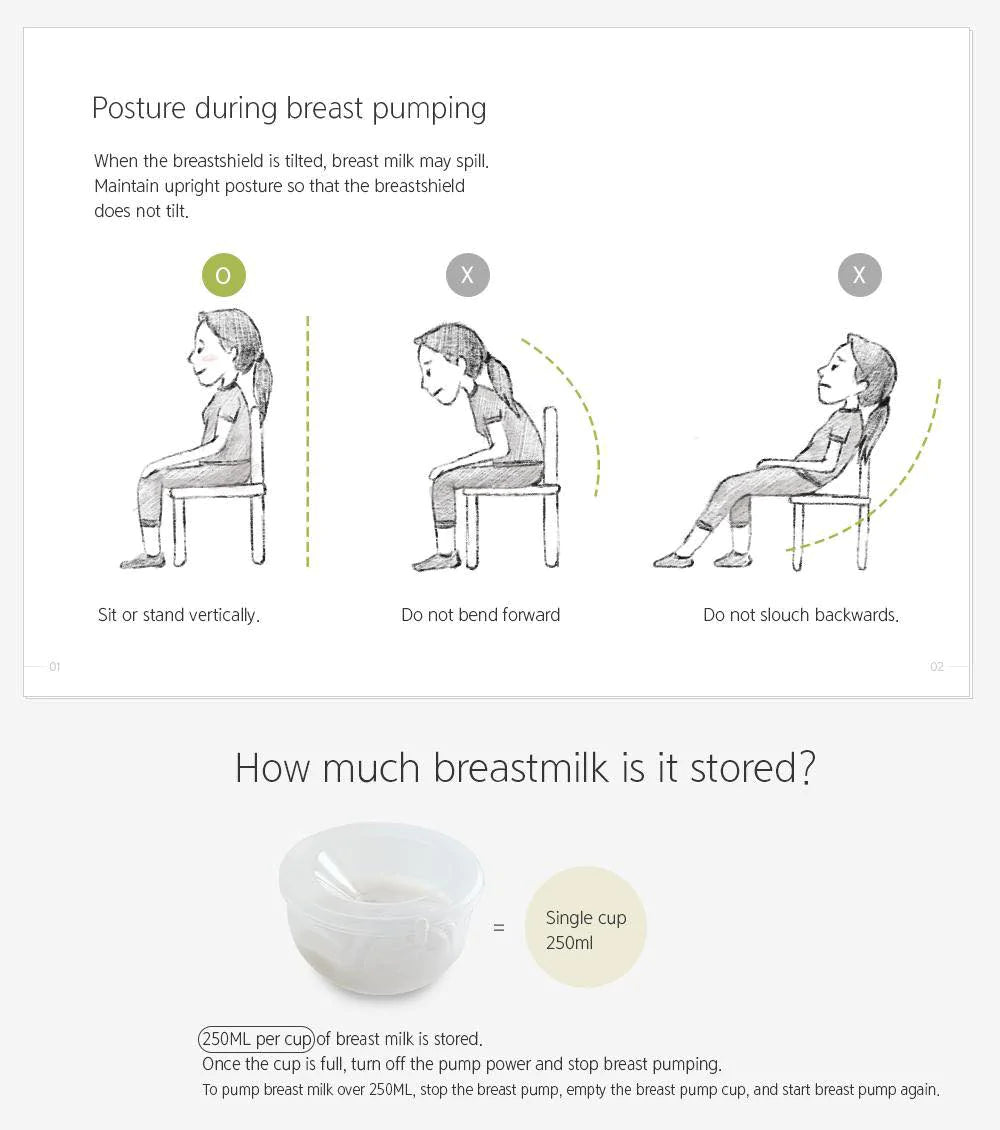 Posture during breast pumping

When the breastshield is tilted, breast milk may spill. Maintain upright posture so that the breastshield does not tilt.

O

X

X

Sit or stand vertically.

Do not bend forward

Do not slouch backwards.

01

02

How much breastmilk is it stored?

=

Single cup 250ml

250ML per cup of breast milk is stored.
Once the cup is full, turn off the pump power and stop breast pumping.
To pump breast milk over 250ML, stop the breast pump, empty the breast pump cup, and start breast pump again.