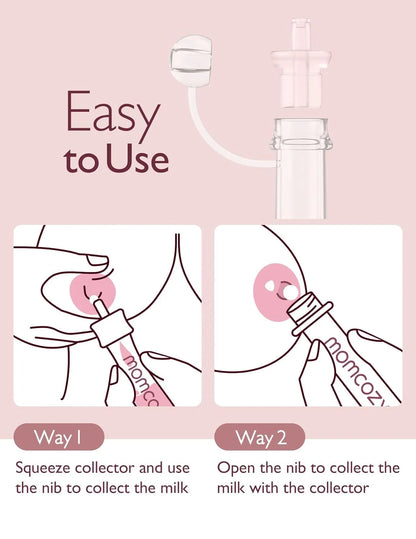 Easy
to Use

momco

momcozy

Way 1

Squeeze collector and use the nib to collect the milk

Way 2

Open the nib to collect the milk with the collector