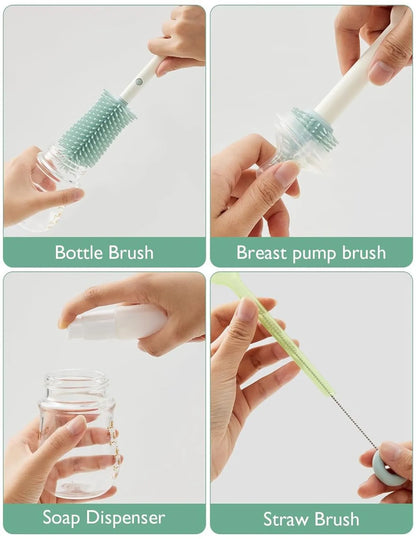 Bottle Brush

Breast pump brush

Soap Dispenser

Straw Brush